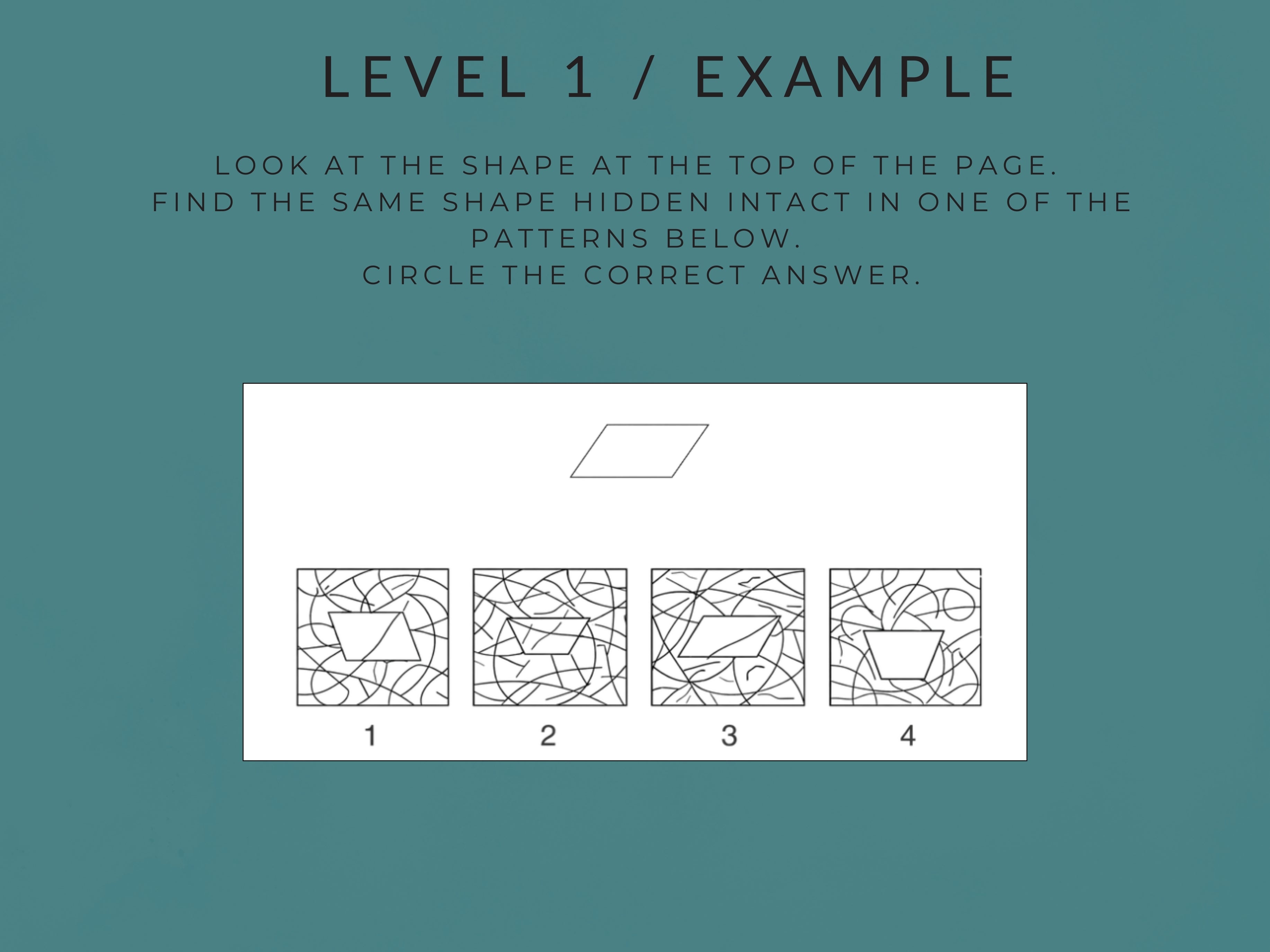 LEVEL 1 / EXAMPLE

LOOK AT THE SHAPE AT THE TOP OF THE PAGE.
FIND THE SAME SHAPE HIDDEN INTACT IN ONE OF THE PATTERNS BELOW.
CIRCLE THE CORRECT ANSWER.

1 2 3 4