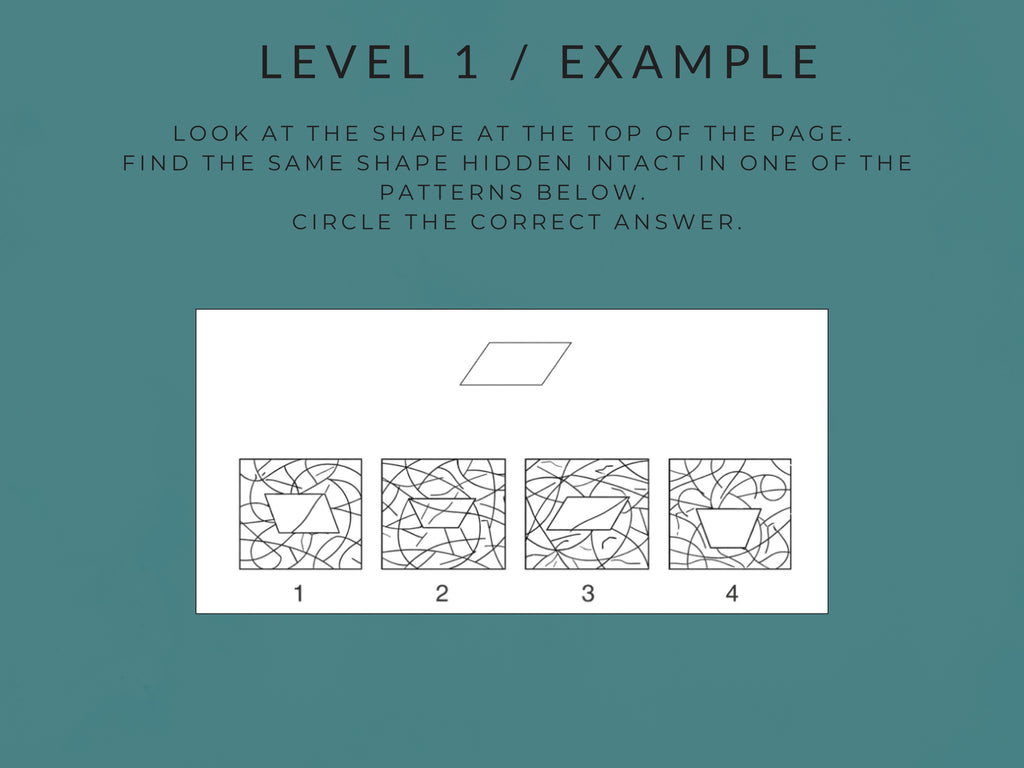 LEVEL 1 / EXAMPLE

LOOK AT THE SHAPE AT THE TOP OF THE PAGE.
FIND THE SAME SHAPE HIDDEN INTACT IN ONE OF THE PATTERNS BELOW.
CIRCLE THE CORRECT ANSWER.

1 2 3 4